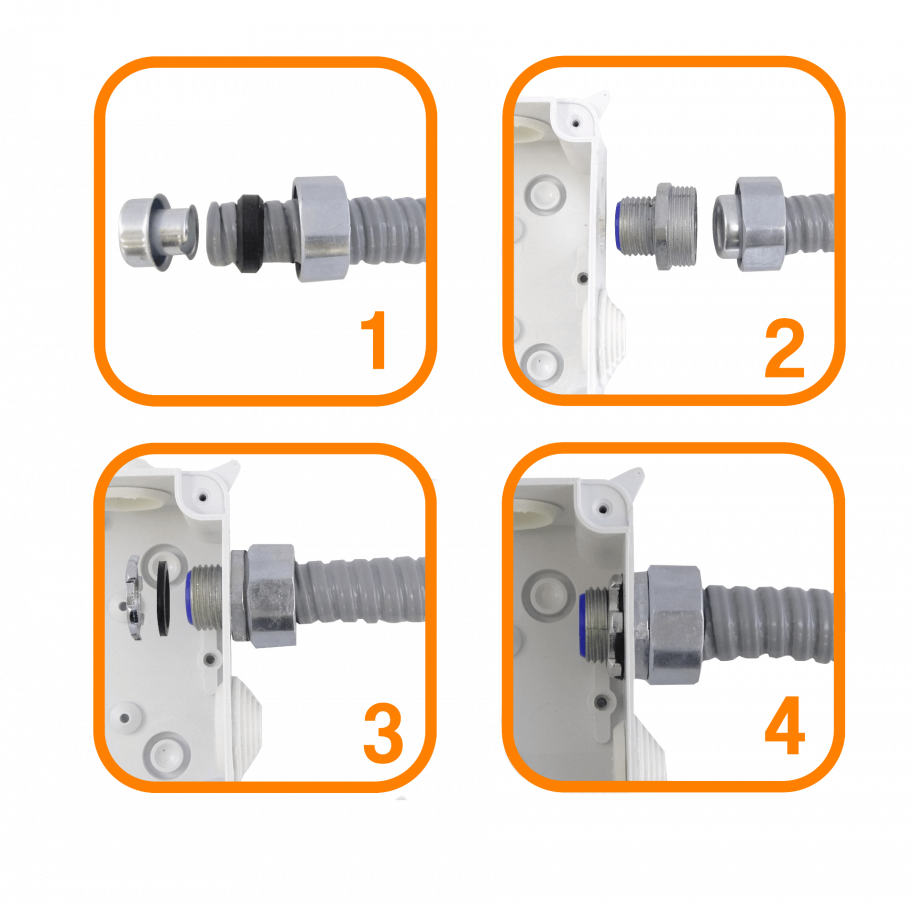 1

2

3

4