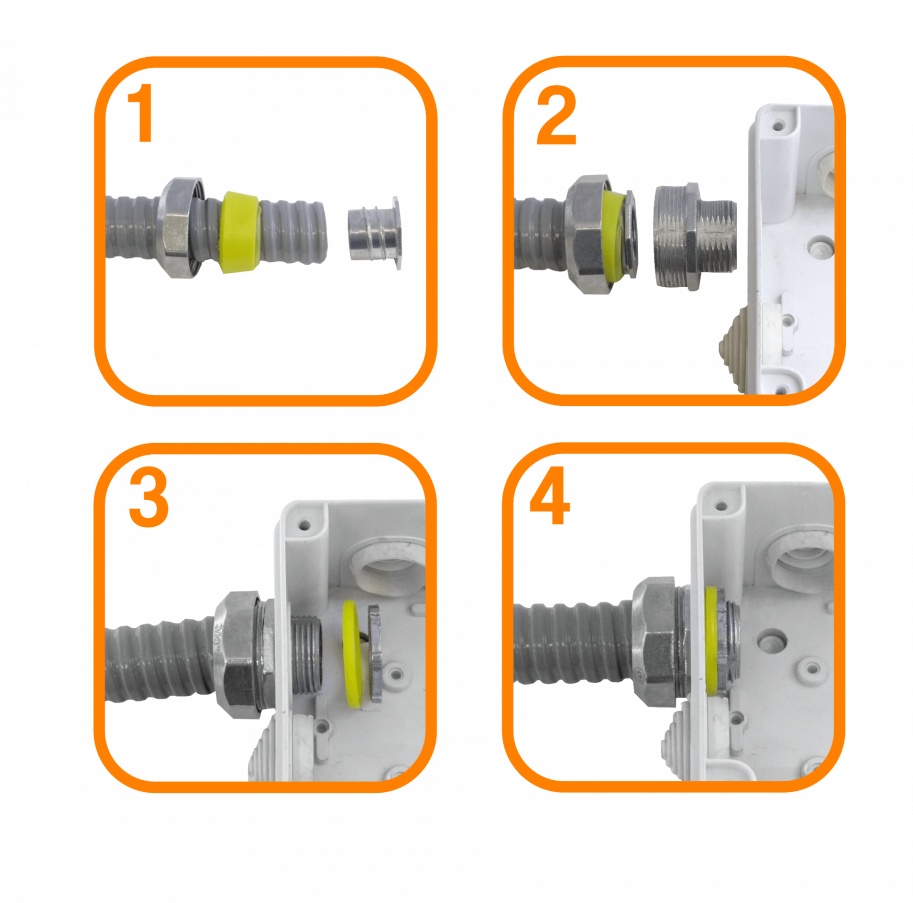 1

2

3

4