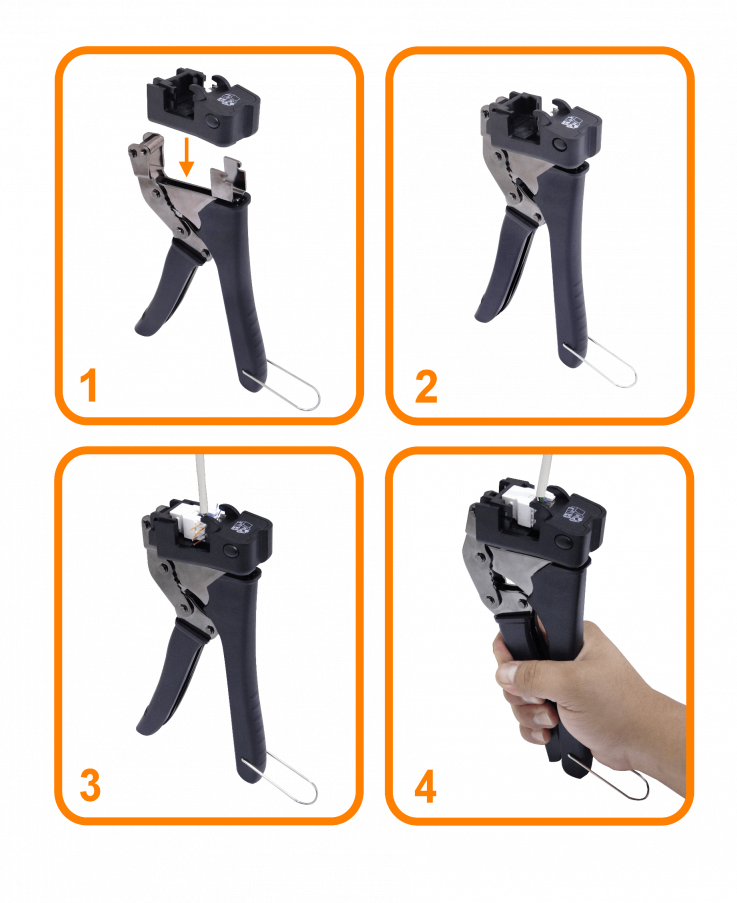 1

2

3

4