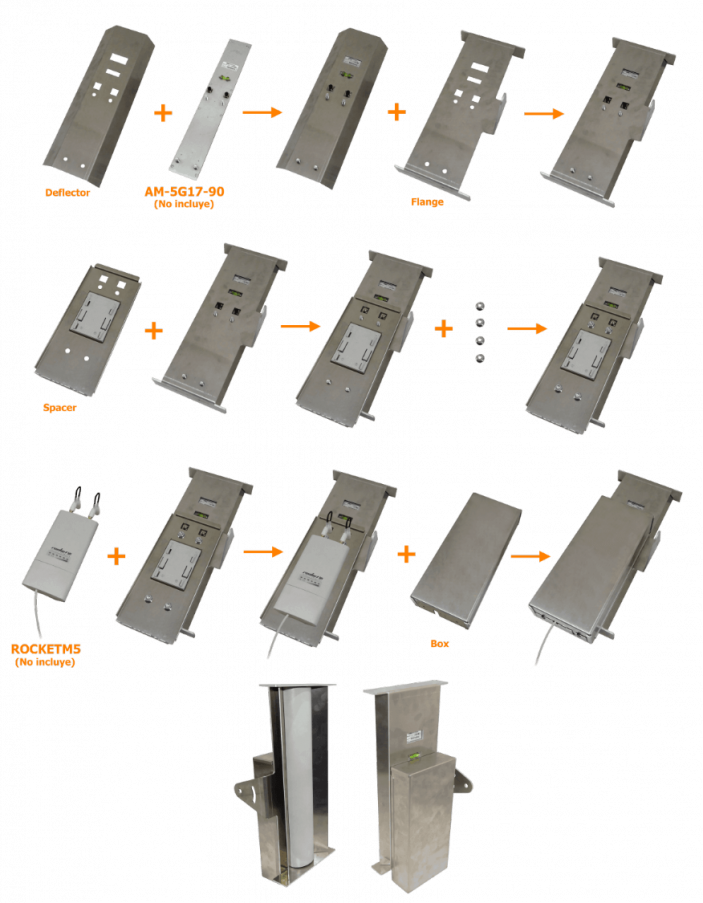 Deflector

AM-5G17-90
(No incluye)

Flange

Spacer

ROCKETM5
(No incluye)

Box