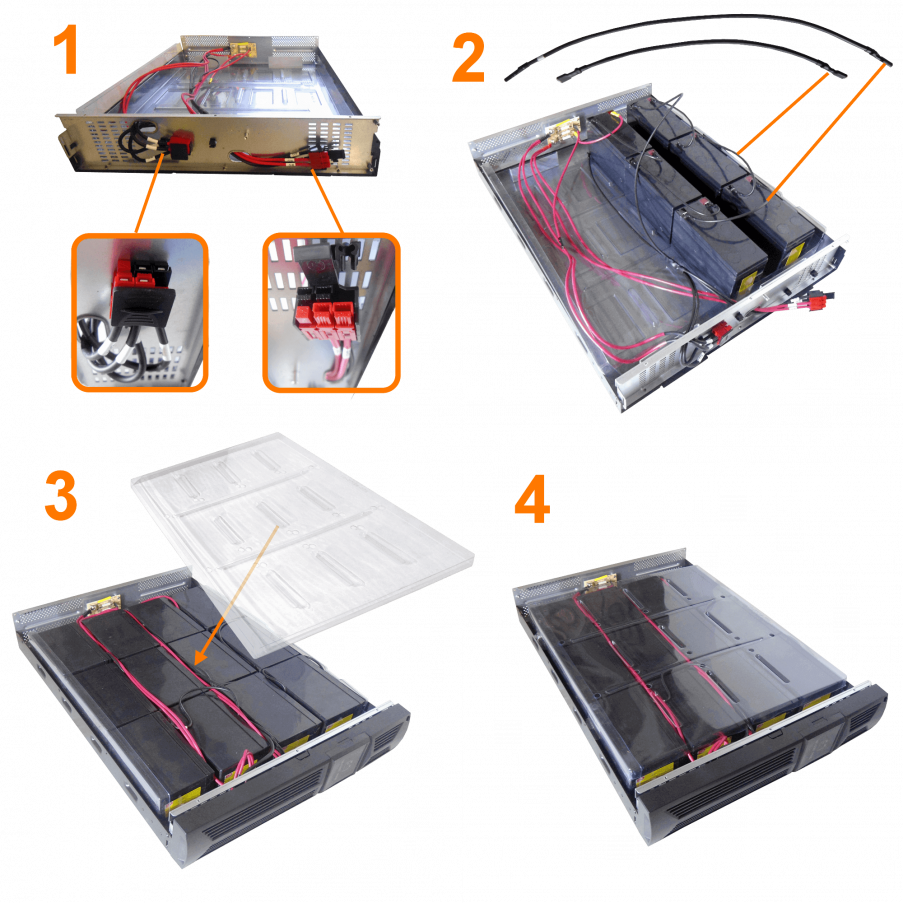 1

2

3

4