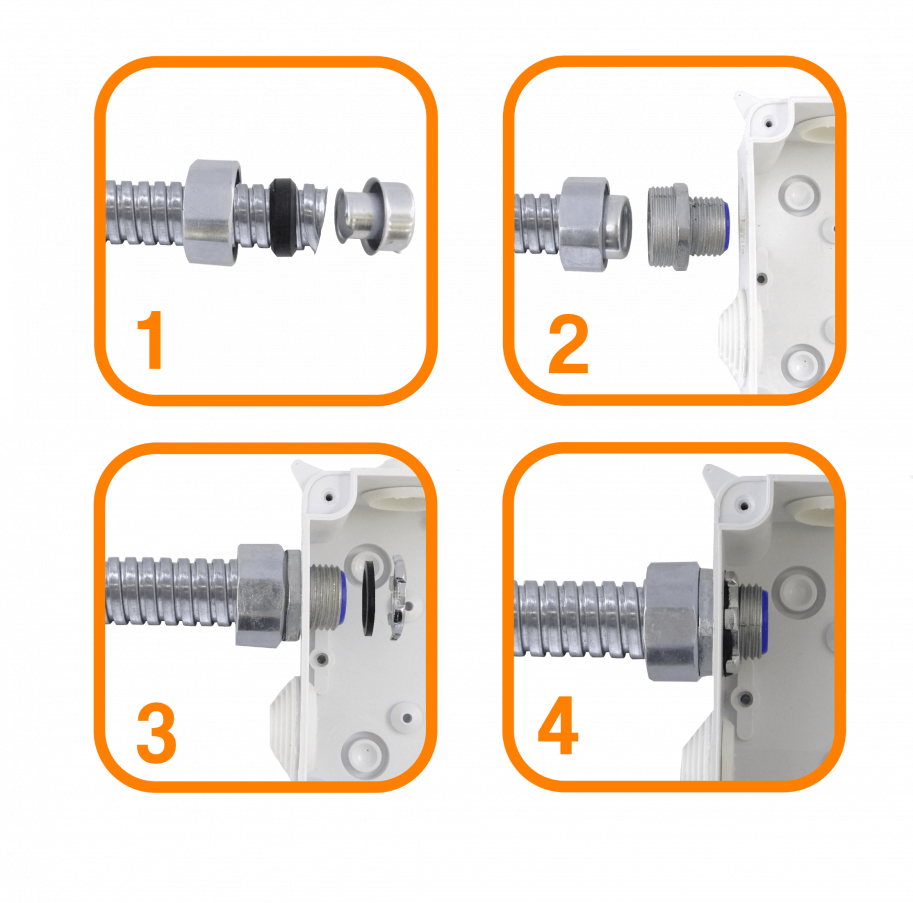 1

2

3

4