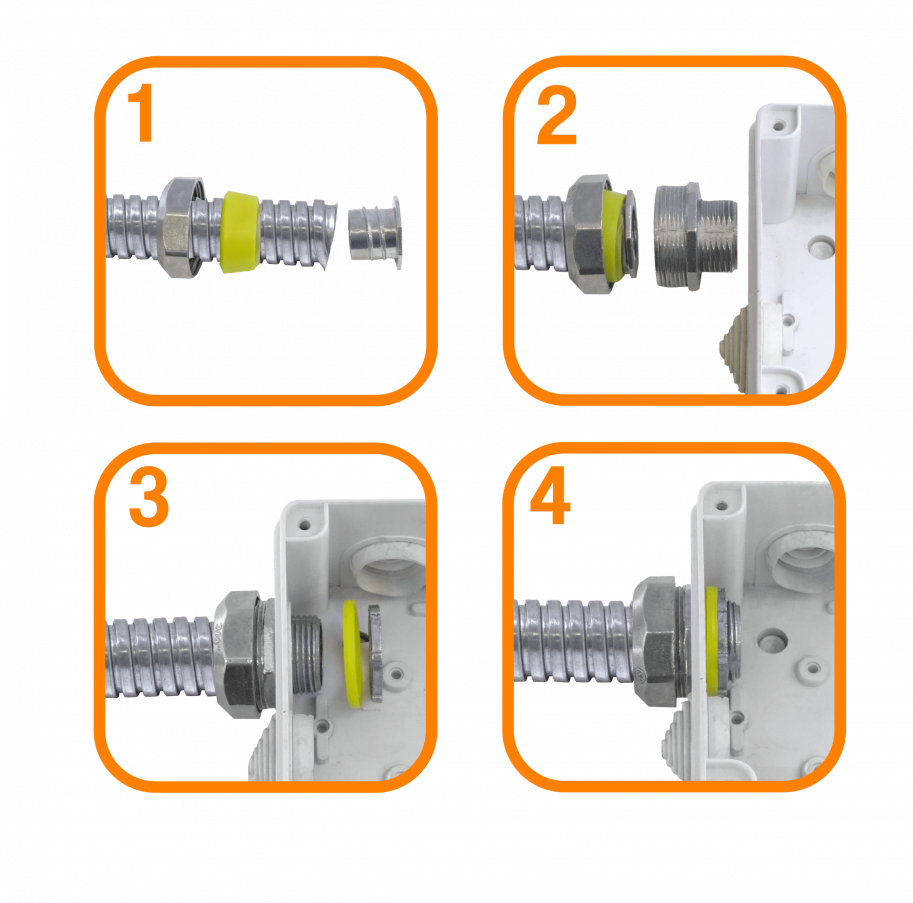 1

2

3

4